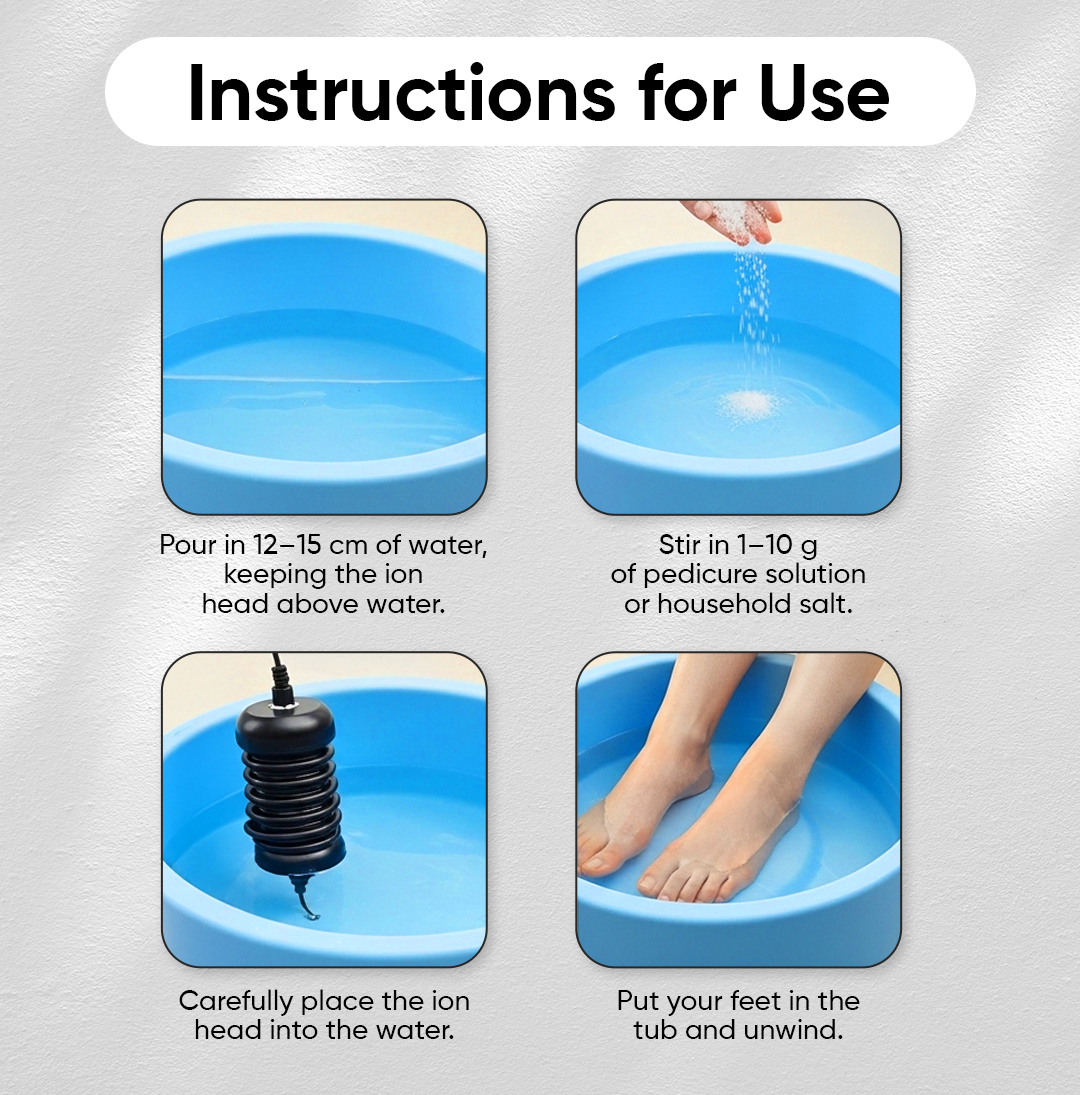 Instructions for Use

Pour in 12–15 cm of water, keeping the ion head above water.

Stir in 1–10 g of pedicure solution or household salt.

Carefully place the ion head into the water.

Put your feet in the tub and unwind.