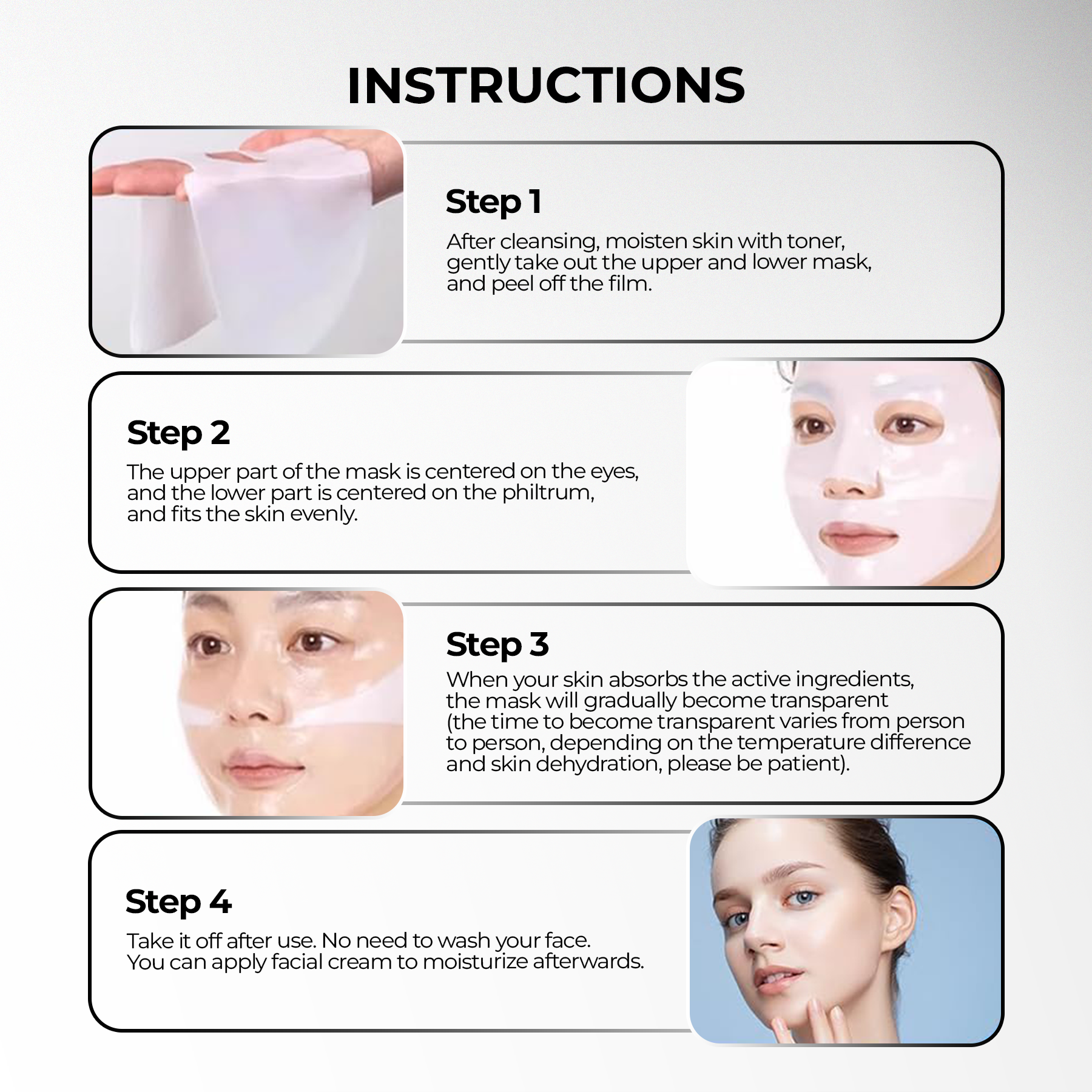 INSTRUCTIONS

Step 1

After cleansing, moisten skin with toner, gently take out the upper and lower mask, and peel off the film.

Step 2

The upper part of the mask is centered on the eyes, and the lower part is centered on the philtrum, and fits the skin evenly.

Step 3

When your skin absorbs the active ingredients, the mask will gradually become transparent (the time to become transparent varies from person to person, depending on the temperature difference and skin dehydration, please be patient).

Step 4

Take it off after use. No need to wash your face. You can apply facial cream to moisturize afterwards.