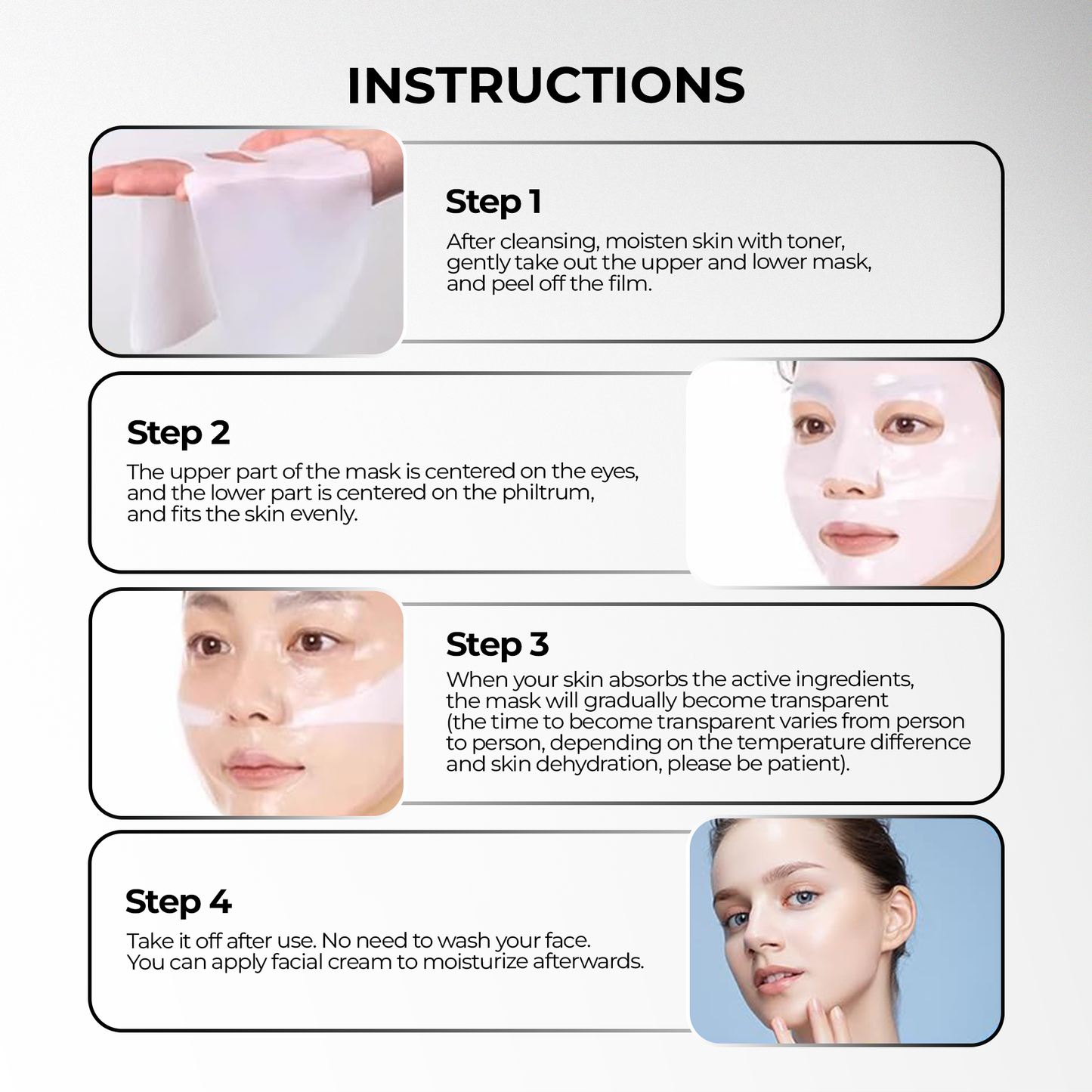 INSTRUCTIONS

Step 1

After cleansing, moisten skin with toner, gently take out the upper and lower mask, and peel off the film.

Step 2

The upper part of the mask is centered on the eyes, and the lower part is centered on the philtrum, and fits the skin evenly.

Step 3

When your skin absorbs the active ingredients, the mask will gradually become transparent (the time to become transparent varies from person to person, depending on the temperature difference and skin dehydration, please be patient).

Step 4

Take it off after use. No need to wash your face. You can apply facial cream to moisturize afterwards.