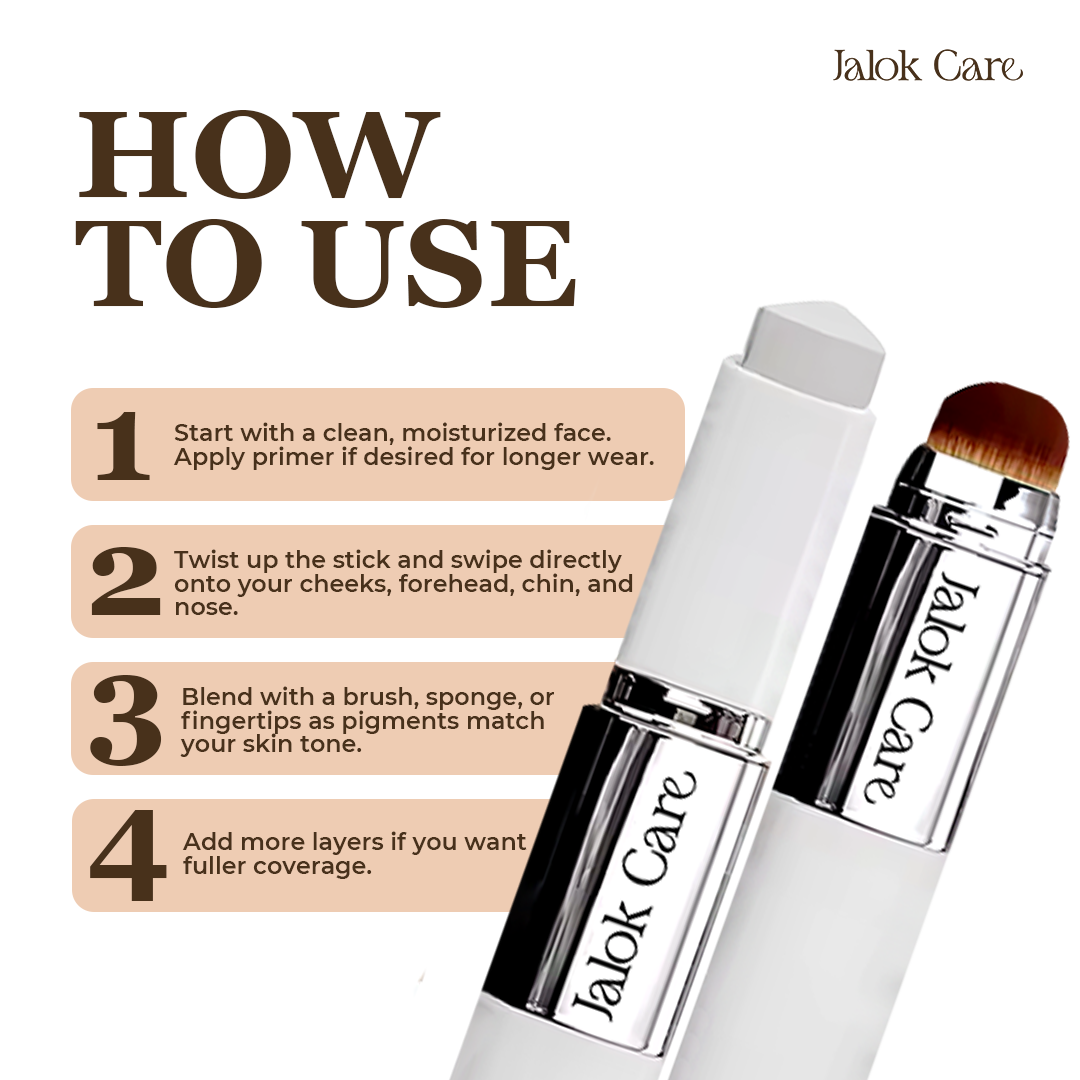 Jalok Care

HOW TO USE

1 Start with a clean, moisturized face. Apply primer if desired for longer wear.

2 Twist up the stick and swipe directly onto your cheeks, forehead, chin, and nose.

3 Blend with a brush, sponge, or fingertips as pigments match your skin tone.

4 Add more layers if you want fuller coverage.

Jalok Care

Jalok Care